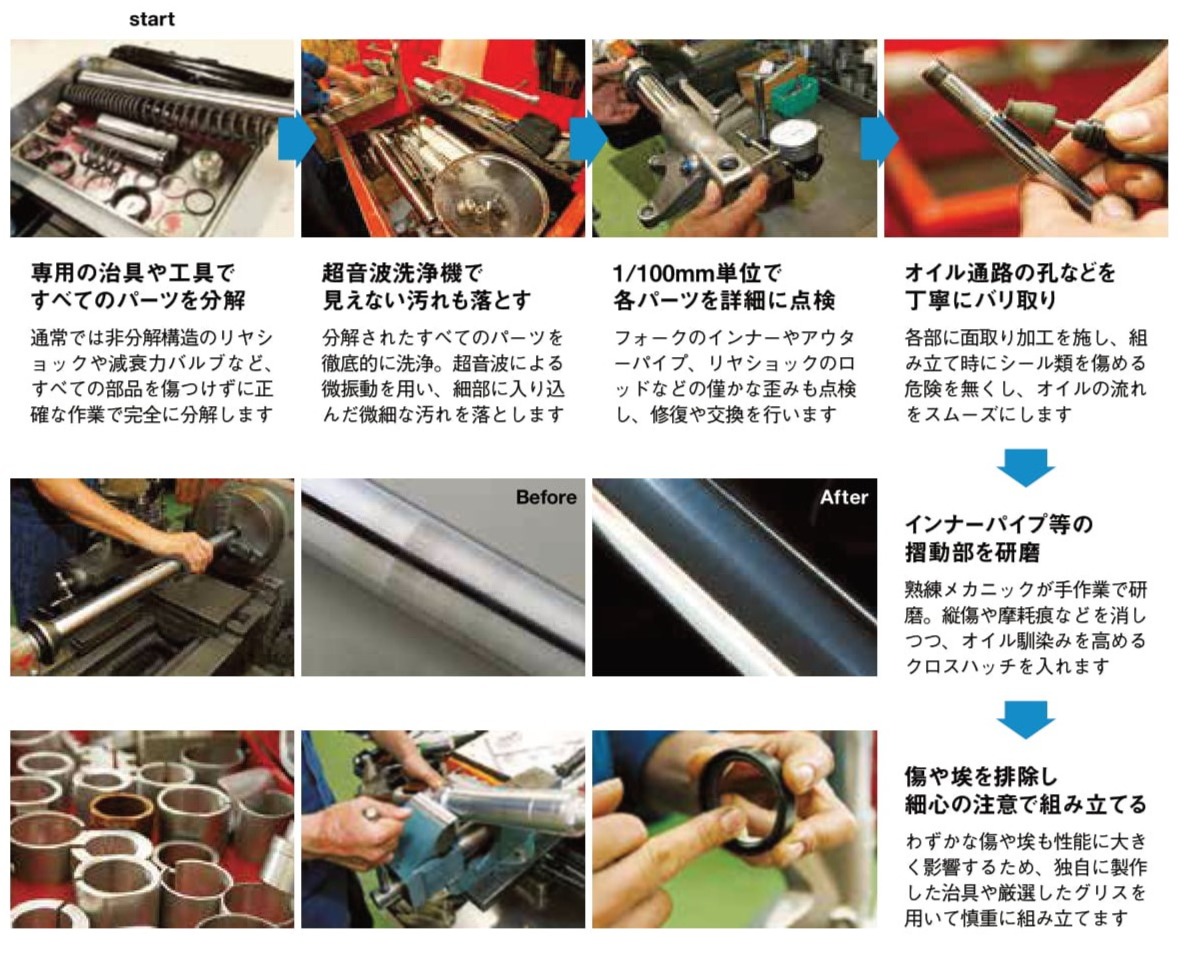 start

専用の治具や工具で
すべてのパーツを分解

通常では非分解構造のリヤショックや減衰力バルブなど、すべての部品を傷つけずに正確な作業で完全に分解します

超音波洗浄機で
見えない汚れも落とす

分解されたすべてのパーツを徹底的に洗浄。超音波による微振動を用い、細部に入り込んだ微細な汚れを落とします

1/100mm単位で
各パーツを詳細に点検

フォークのインナーやアウターパイプ、リヤショックのロッドなどの僅かな歪みも点検し、修復や交換を行います

オイル通路の孔などを
丁寧にバリ取り

各部に面取り加工を施し、組み立て時にシール類を傷める危険を無くし、オイルの流れをスムーズにします

Before

After

インナーパイプ等の
摺動部を研磨

熟練メカニックが手作業で研磨。縦傷や摩耗痕などを消しつつ、オイル馴染みを高めるクロスハッチを入れます

傷や埃を排除し
細心の注意で組み立てる

わずかな傷や埃も性能に大きく影響するため、独自に製作した治具や厳選したグリスを用いて慎重に組み立てます